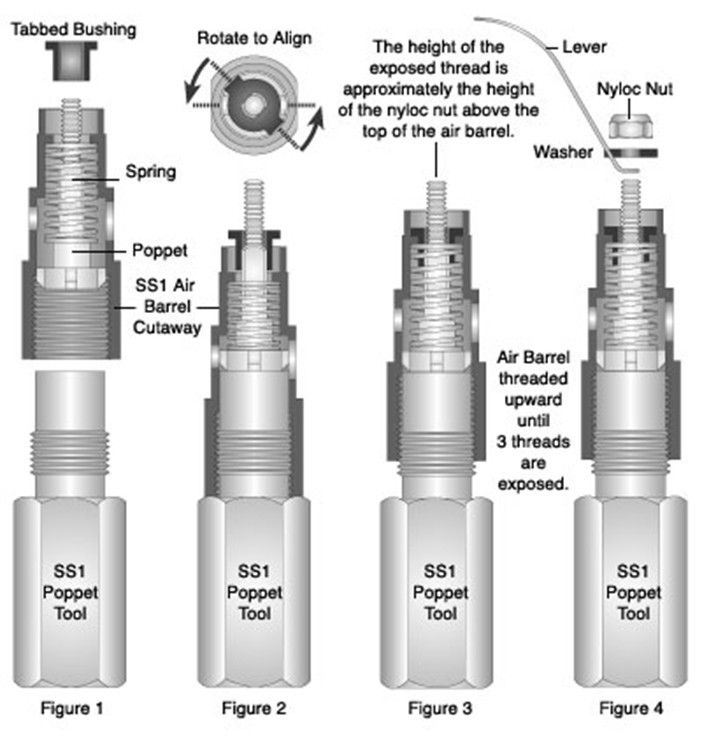 Tabbed Bushing

Spring

Poppet

SS1 Air Barrel Cutaway

SS1 Poppet Tool

Figure 1

Rotate to Align

SS1 Poppet Tool

Figure 2

The height of the exposed thread is approximately the height of the nyloc nut above the top of the air barrel.

Air Barrel threaded upward until 3 threads are exposed.

SS1 Poppet Tool

Figure 3

Lever

Nyloc Nut

Washer

SS1 Poppet Tool

Figure 4